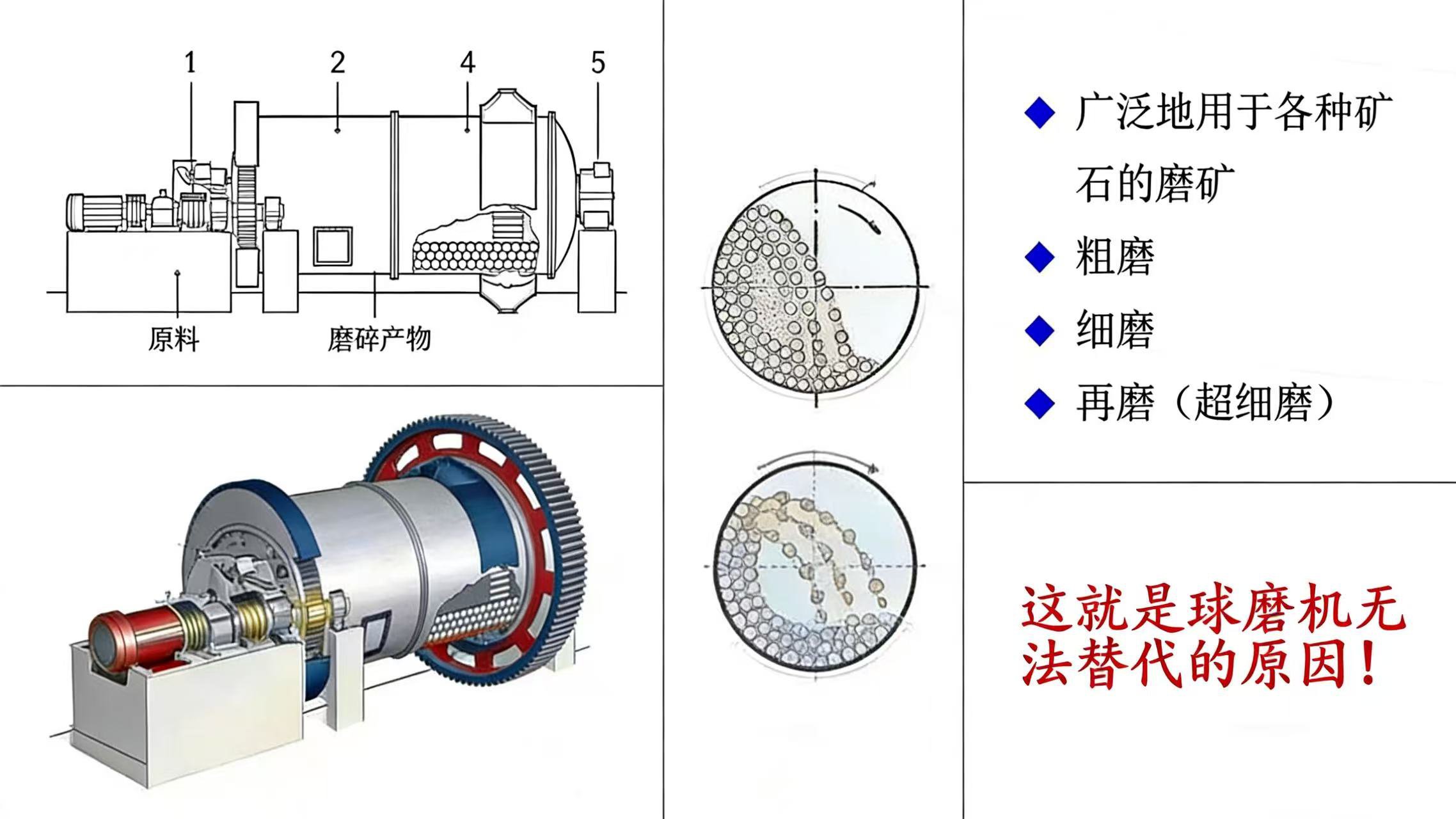 1
2
4
5
原料
磨碎产物

◆ 广泛地用于各种矿石的磨矿
◆ 粗磨
◆ 细磨
◆ 再磨（超细磨）

这就是球磨机无法替代的原因！